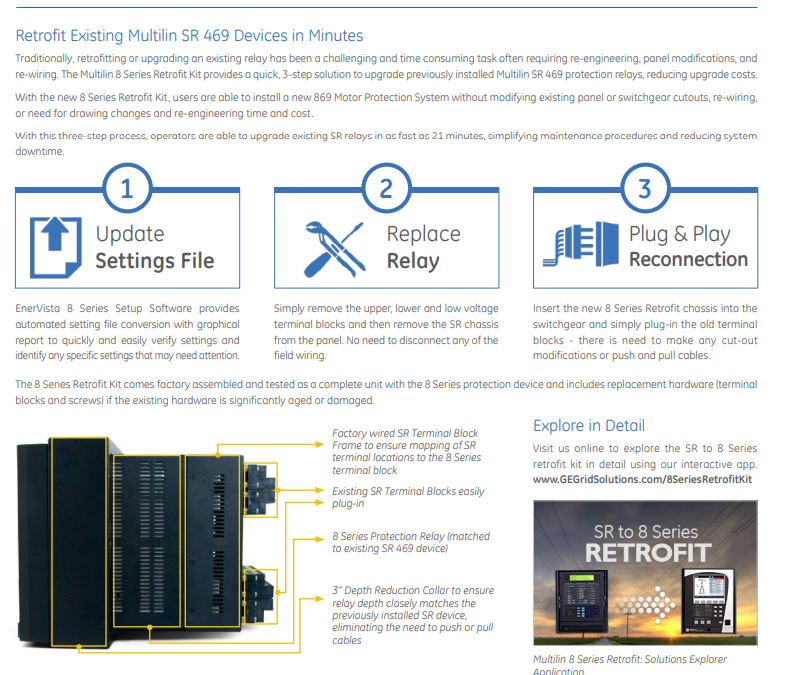 Retrofit Existing Multilin SR 469 Devices in Minutes

Traditionally, retrofitting or upgrading an existing relay has been a challenging and time consuming task often requiring re-engineering, panel modifications, and re-wiring. The Multilin 8 Series Retrofit Kit provides a quick, 3-step solution to upgrade previously installed Multilin SR 469 protection relays, reducing upgrade costs.

With the new 8 Series Retrofit Kit, users are able to install a new 869 Motor Protection System without modifying existing panel or switchgear cutouts, re-wiring, or need for drawing changes and re-engineering time and cost.

With this three-step process, operators are able to upgrade existing SR relays in as fast as 21 minutes, simplifying maintenance procedures and reducing system downtime.

1

Update Settings File

EnerVista 8 Series Setup Software provides automated setting file conversion with graphical report to quickly and easily verify settings and identify any specific settings that may need attention.

2

Replace Relay

Simply remove the upper, lower and low voltage terminal blocks and then remove the SR chassis from the panel. No need to disconnect any of the field wiring.

3

Plug & Play Reconnection

Insert the new 8 Series Retrofit chassis into the switchgear and simply plug-in the old terminal blocks - there is need to make any cut-out modifications or push and pull cables.

The 8 Series Retrofit Kit comes factory assembled and tested as a complete unit with the 8 Series protection device and includes replacement hardware (terminal blocks and screws) if the existing hardware is significantly aged or damaged.

Factory wired SR Terminal Block Frame to ensure mapping of SR terminal locations to the 8 Series terminal block

Existing SR Terminal Blocks easily plug-in

8 Series Protection Relay (matched to existing SR 469 device)

3" Depth Reduction Collar to ensure relay depth closely matches the previously installed SR device, eliminating the need to push or pull cables

Explore in Detail

Visit us online to explore the SR to 8 Series retrofit kit in detail using our interactive app. www.GEGridSolutions.com/8SeriesRetrofitKit

SR to 8 Series RETROFIT

Multilin 8 Series Retrofit: Solutions Explorer Application